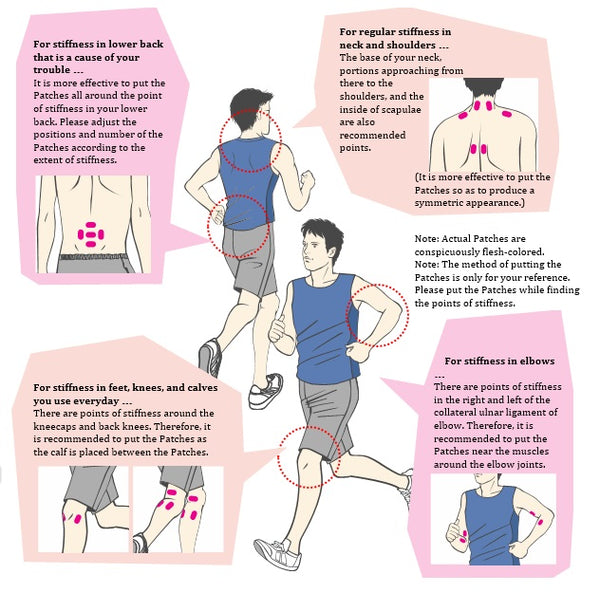 For stiffness in lower back that is a cause of your trouble ...
It is more effective to put the Patches all around the point of stiffness in your lower back. Please adjust the positions and number of the Patches according to the extent of stiffness.

For regular stiffness in neck and shoulders ...
The base of your neck, portions approaching from there to the shoulders, and the inside of scapulae are also recommended points.

(It is more effective to put the Patches so as to produce a symmetric appearance.)

Note: Actual Patches are conspicuously flesh-colored.
Note: The method of putting the Patches is only for your reference. Please put the Patches while finding the points of stiffness.

For stiffness in feet, knees, and calves you use everyday ...
There are points of stiffness around the kneecaps and back knees. Therefore, it is recommended to put the Patches as the calf is placed between the Patches.

For stiffness in elbows ...
There are points of stiffness in the right and left of the collateral ulnar ligament of elbow. Therefore, it is recommended to put the Patches near the muscles around the elbow joints.